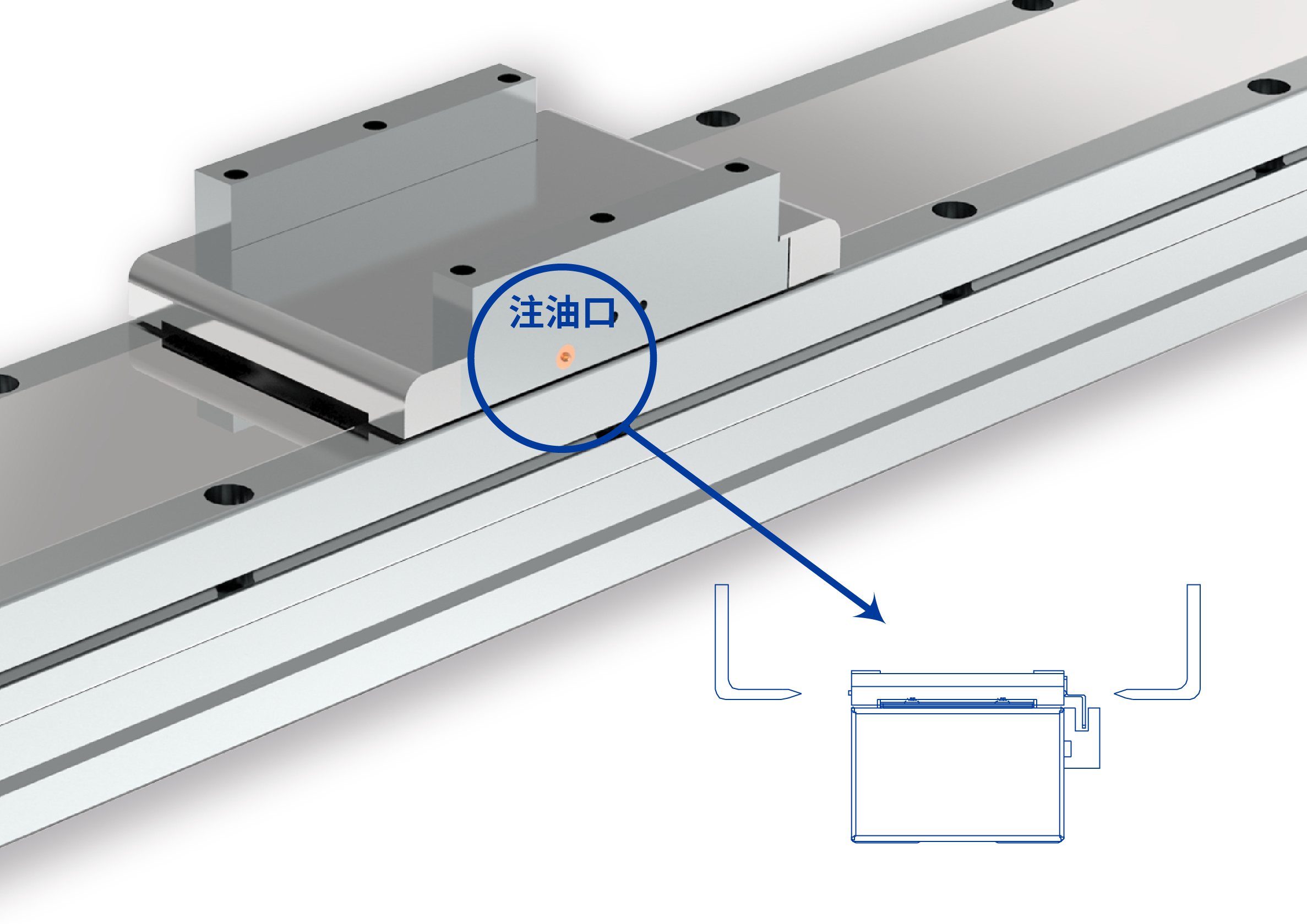 注油口