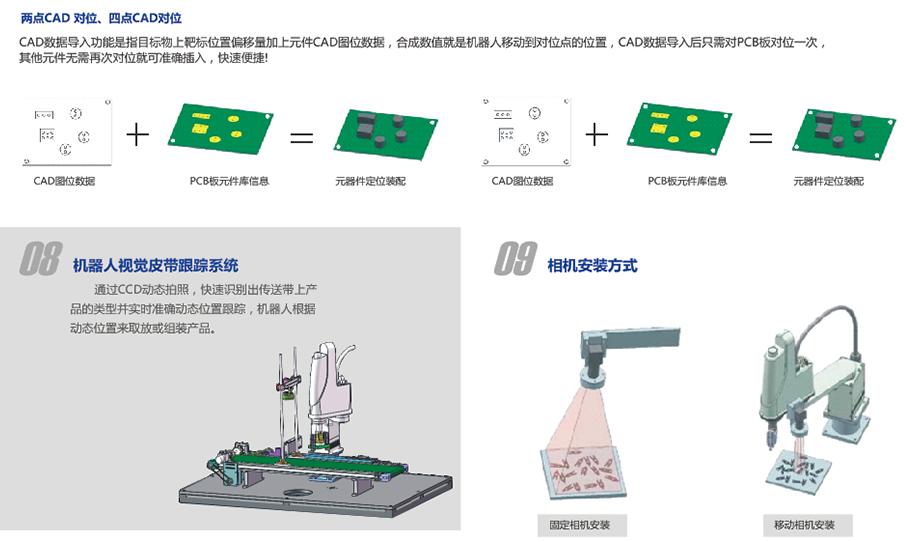 两点CAD 对位、四点CAD对位

CAD数据导入功能是指目标物上靶标位置偏移量加上元件CAD图位数据，合成数值就是机器人移动到对位点的位置，CAD数据导入后只需对PCB板对位一次，其他元件无需再次对位就可准确插入，快速便捷!

CAD图位数据

PCB板元件库信息

元器件定位装配

CAD图位数据

PCB板元件库信息

元器件定位装配

08 机器人视觉皮带跟踪系统

通过CCD动态拍照，快速识别出传送带上产品的类型并实时准确动态位置跟踪，机器人根据动态位置来取放或组装产品。

09 相机安装方式

固定相机安装

移动相机安装